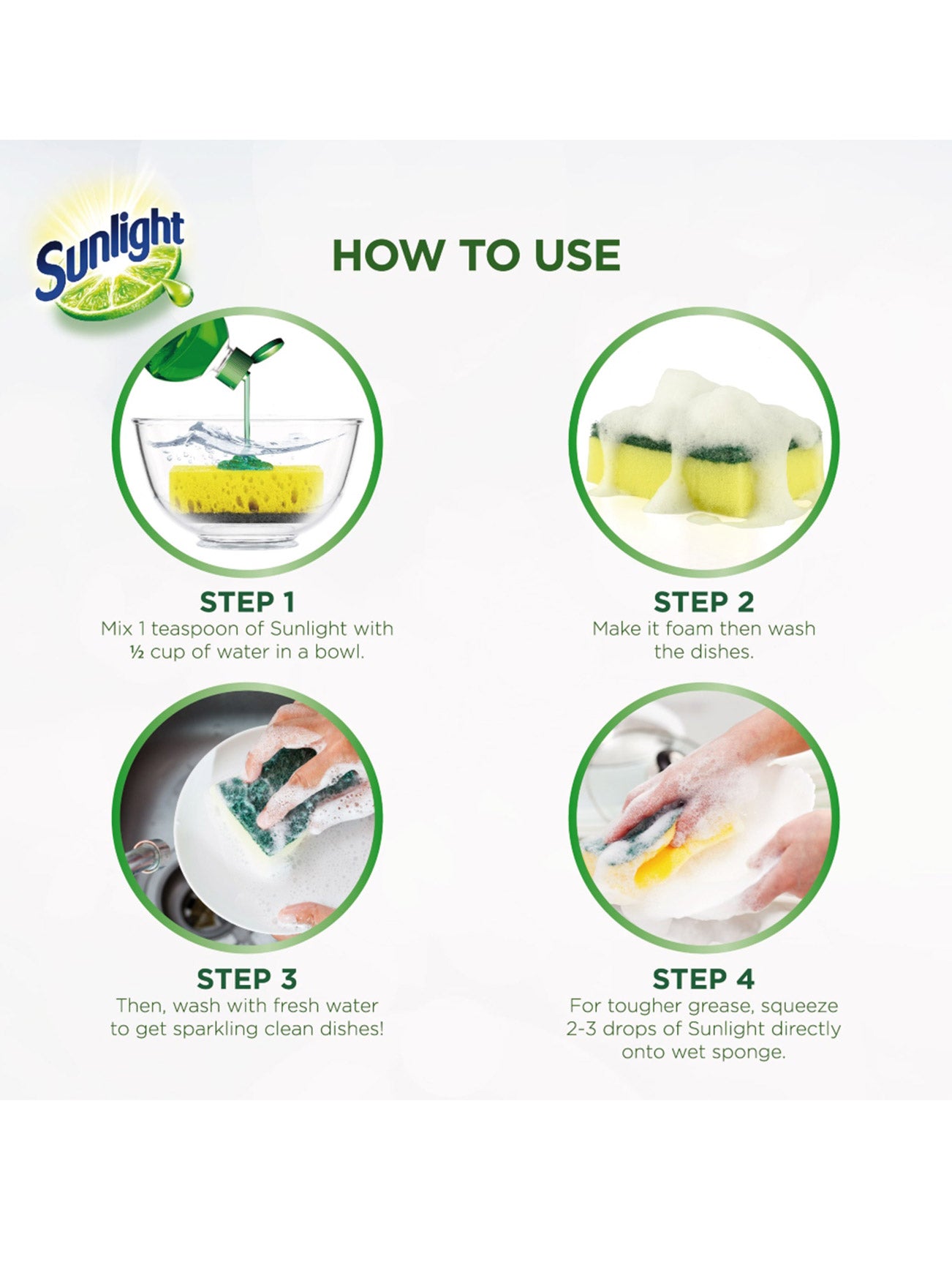 Sunlight

HOW TO USE

STEP 1
Mix 1 teaspoon of Sunlight with ½ cup of water in a bowl.

STEP 2
Make it foam then wash the dishes.

STEP 3
Then, wash with fresh water to get sparkling clean dishes!

STEP 4
For tougher grease, squeeze 2-3 drops of Sunlight directly onto wet sponge.